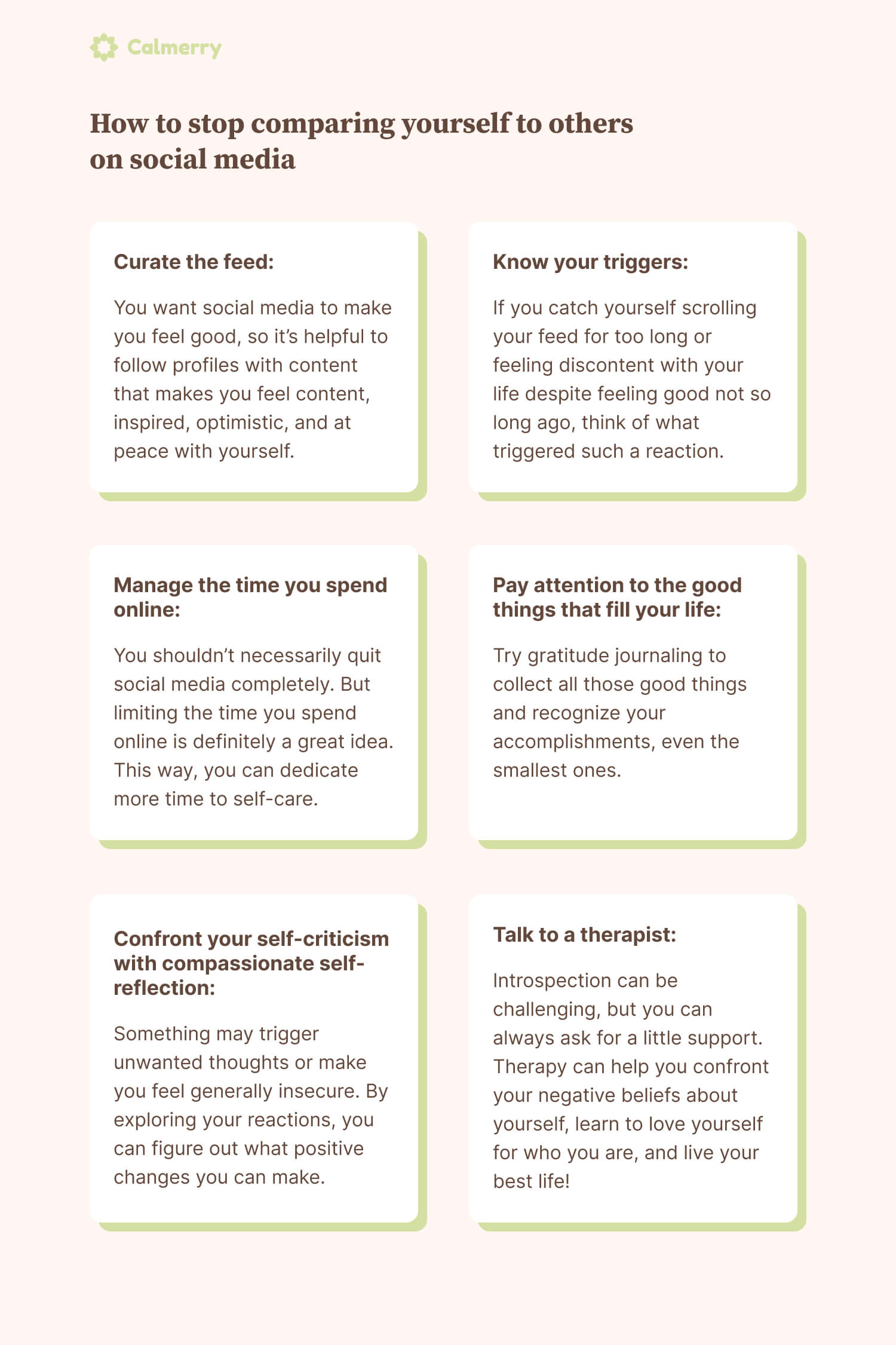 Calmerry

How to stop comparing yourself to others on social media

Curate the feed:

You want social media to make you feel good, so it's helpful to follow profiles with content that makes you feel content, inspired, optimistic, and at peace with yourself.

Know your triggers:

If you catch yourself scrolling your feed for too long or feeling discontent with your life despite feeling good not so long ago, think of what triggered such a reaction.

Manage the time you spend online:

You shouldn't necessarily quit social media completely. But limiting the time you spend online is definitely a great idea. This way, you can dedicate more time to self-care.

Pay attention to the good things that fill your life:

Try gratitude journaling to collect all those good things and recognize your accomplishments, even the smallest ones.

Confront your self-criticism with compassionate self-reflection:

Something may trigger unwanted thoughts or make you feel generally insecure. By exploring your reactions, you can figure out what positive changes you can make.

Talk to a therapist:

Introspection can be challenging, but you can always ask for a little support. Therapy can help you confront your negative beliefs about yourself, learn to love yourself for who you are, and live your best life!